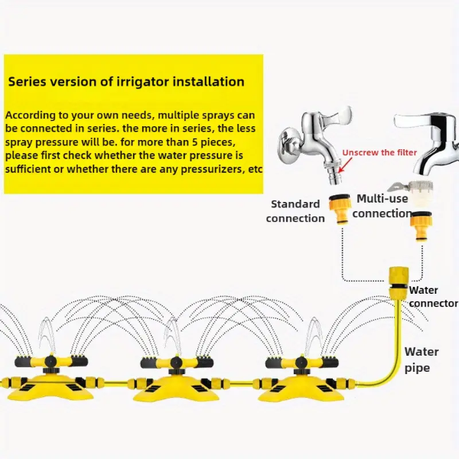 Series version of irrigator installation

According to your own needs, multiple sprays can be connected in series. the more in series, the less spray pressure will be. for more than 5 pieces, please first check whether the water pressure is sufficient or whether there are any pressurizers, etc

Unscrew the filter

Standard connection

Multi-use connection

Water connector

Water pipe