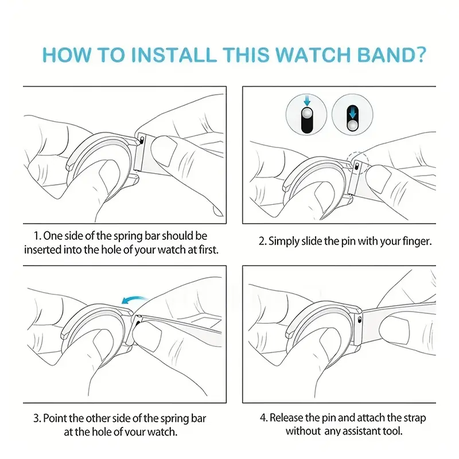 HOW TO INSTALL THIS WATCH BAND?

1. One side of the spring bar should be inserted into the hole of your watch at first.

2. Simply slide the pin with your finger.

3. Point the other side of the spring bar at the hole of your watch.

4. Release the pin and attach the strap without any assistant tool.