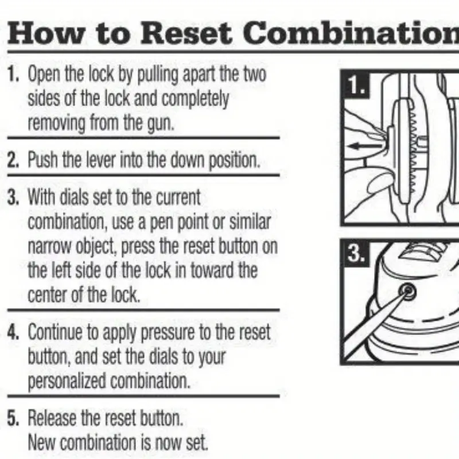 How to Reset Combination

1. Open the lock by pulling apart the two sides of the lock and completely removing from the gun.

2. Push the lever into the down position.

3. With dials set to the current combination, use a pen point or similar narrow object, press the reset button on the left side of the lock in toward the center of the lock.

4. Continue to apply pressure to the reset button, and set the dials to your personalized combination.

5. Release the reset button. New combination is now set.

1.

3.