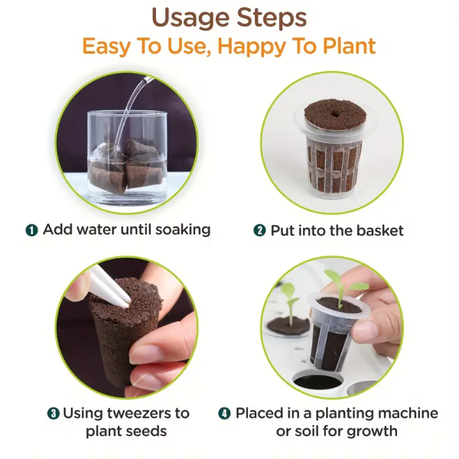 Usage Steps
Easy To Use, Happy To Plant

❶ Add water until soaking

❷ Put into the basket

❸ Using tweezers to plant seeds

❹ Placed in a planting machine or soil for growth