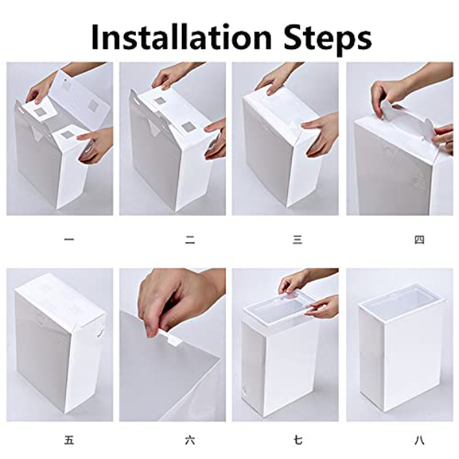 Installation Steps

一

二

三

四

五

六

七

八